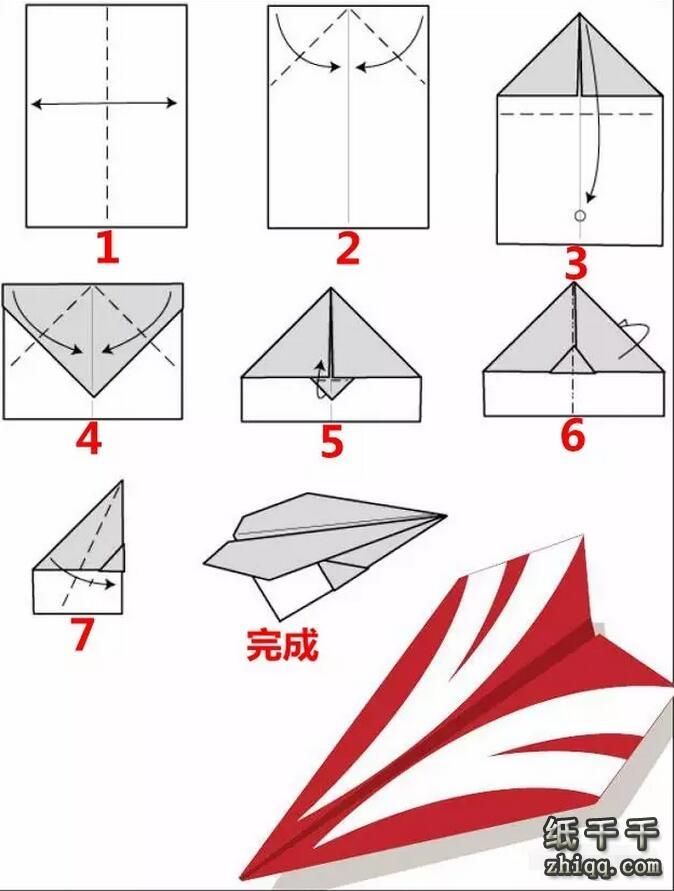 1

2

3

4

5

6

7

完成

纸千千
zhiqq.com