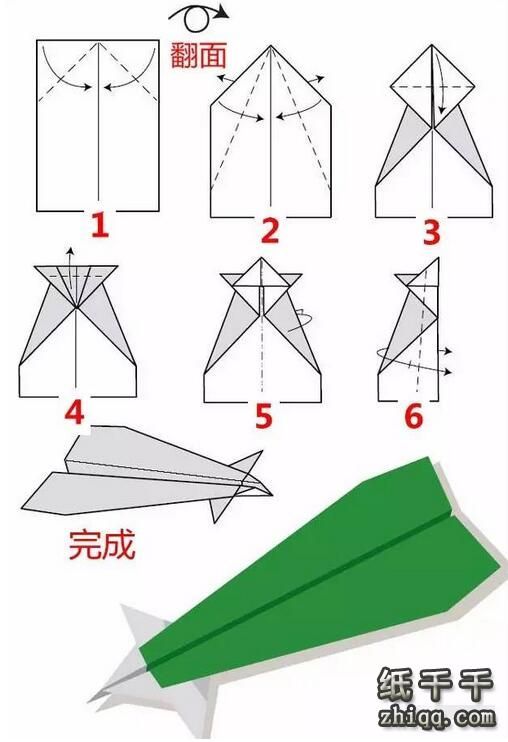 翻面

1

2

3

4

5

6

完成

纸千千
zhiqq.com