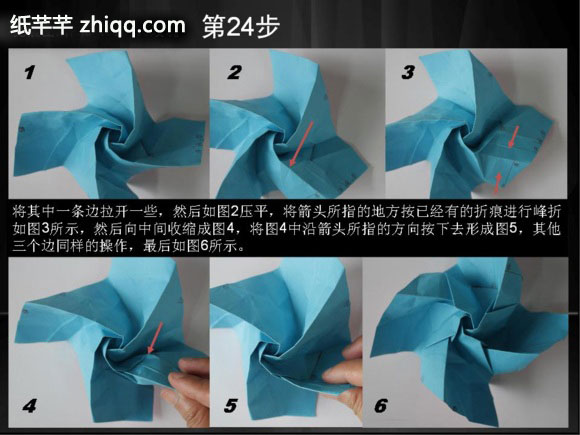 纸芊芊 zhiqq.com 第24步

1

2

3

将其中一条边拉开一些，然后如图2压平，将箭头所指的地方按已经有的折痕进行峰折如图3所示，然后向中间收缩成图4，将图4中沿箭头所指的方向按下去形成图5，其他三个边同样的操作，最后如图6所示。

4

5

6